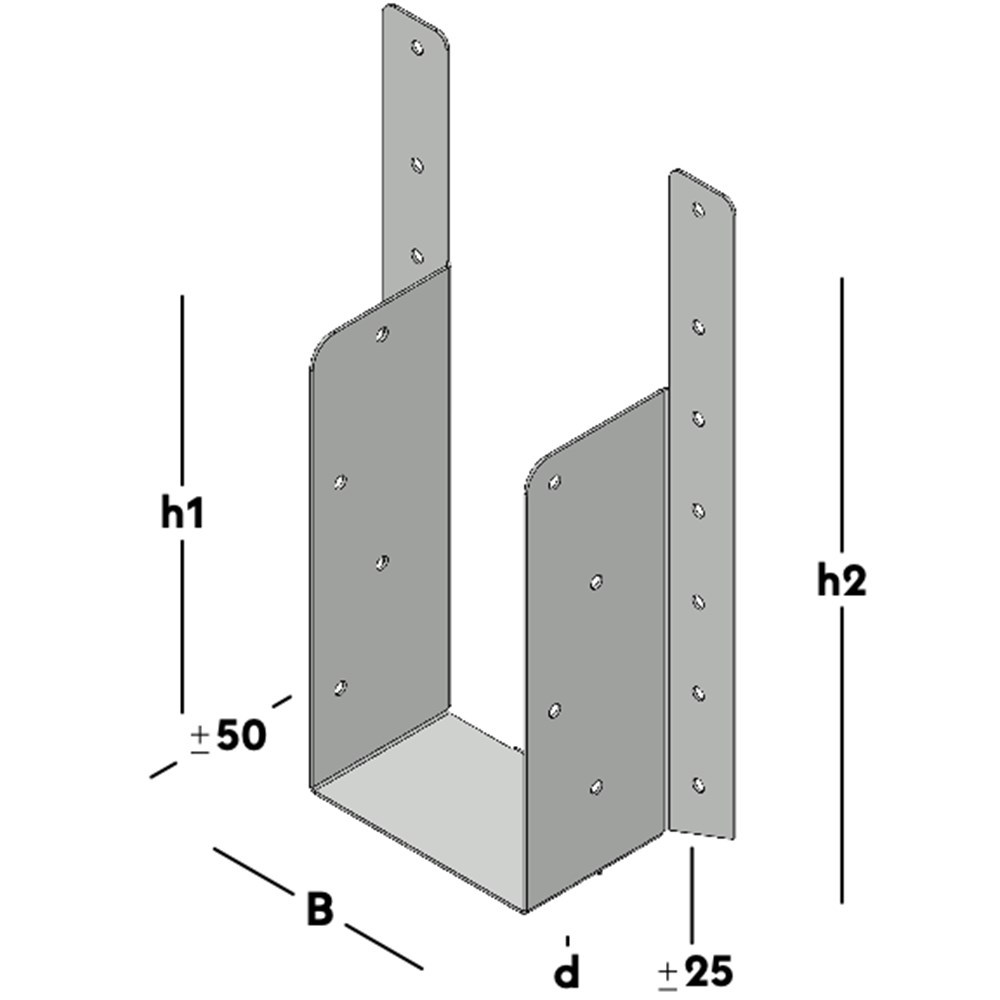 h1
h2
±50
B
d
±25