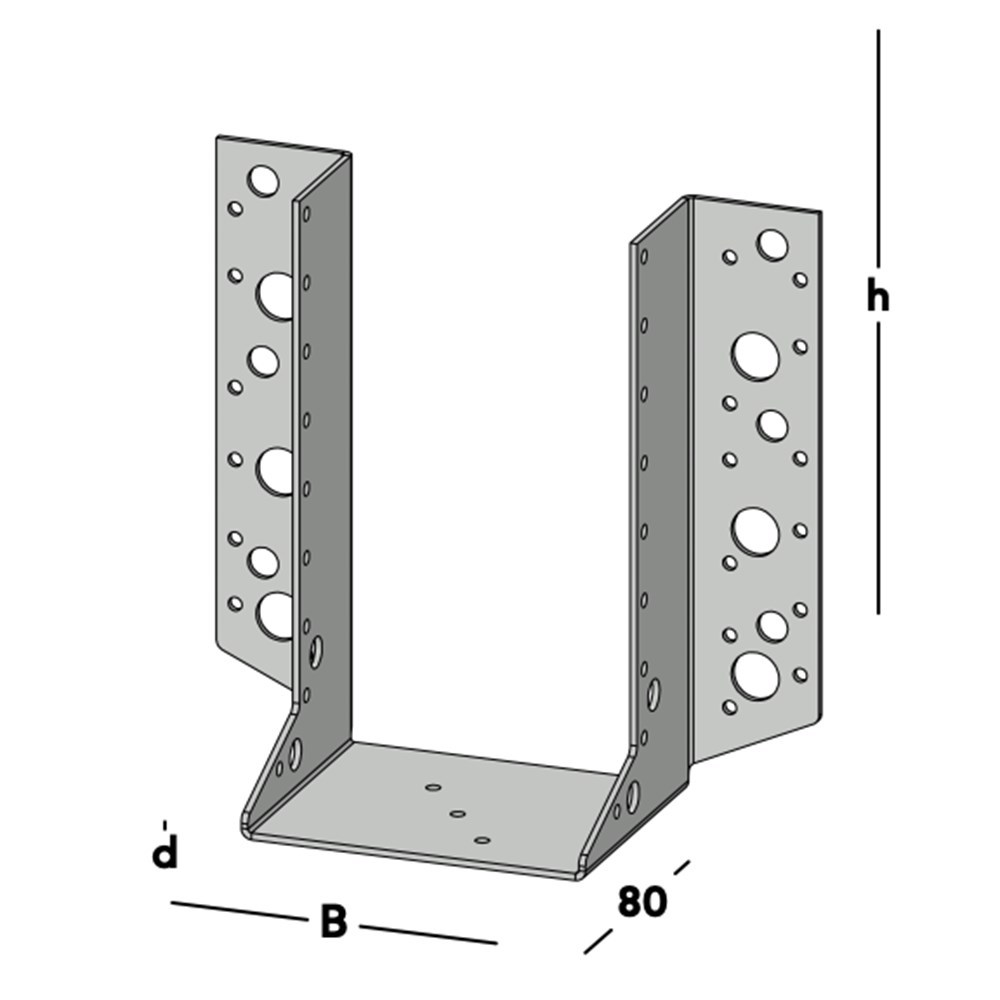 h
d
B
80