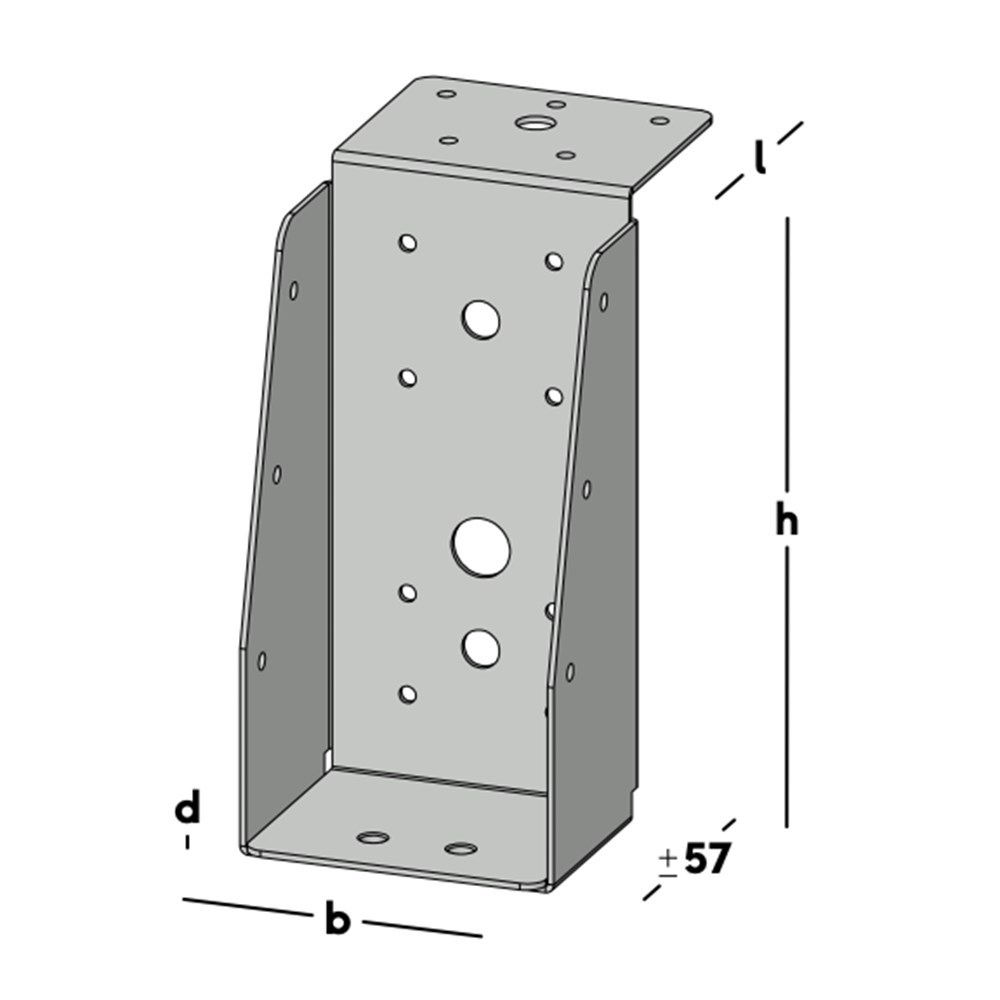 l
h
d
b
± 57