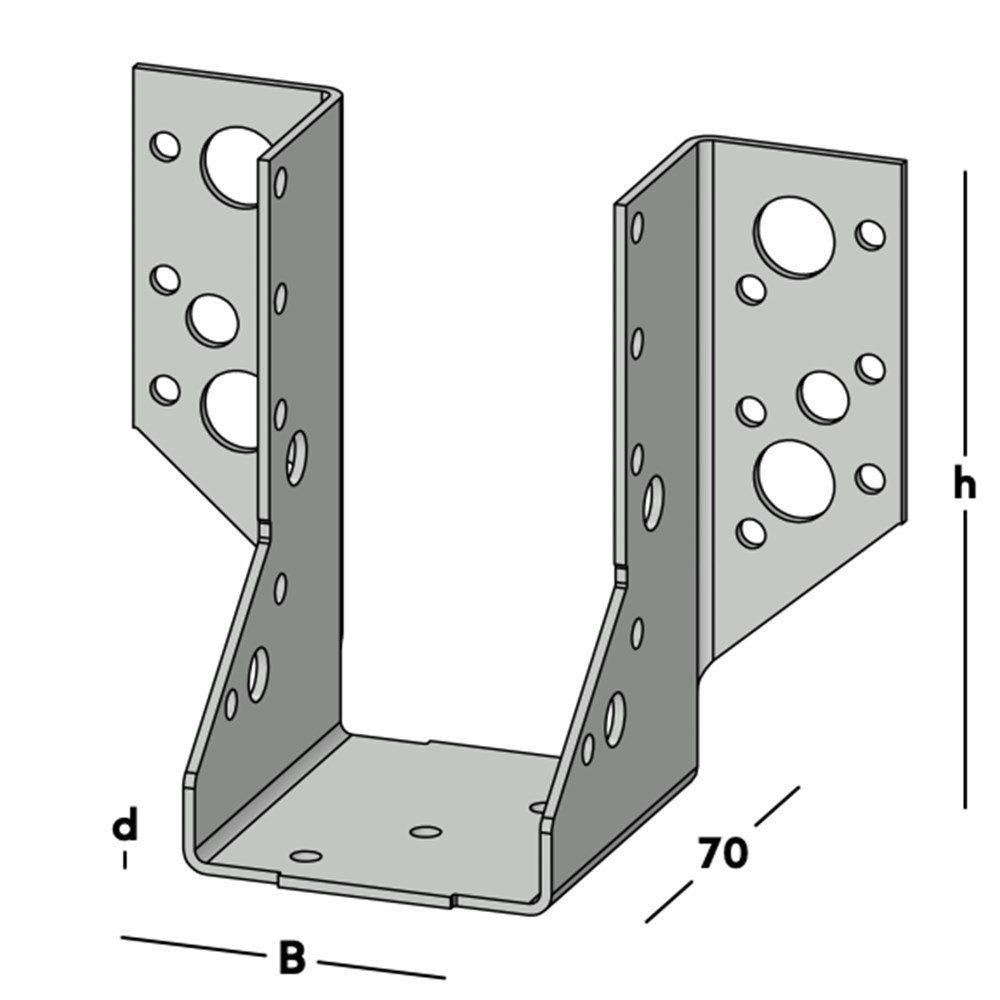 h

d

70

B